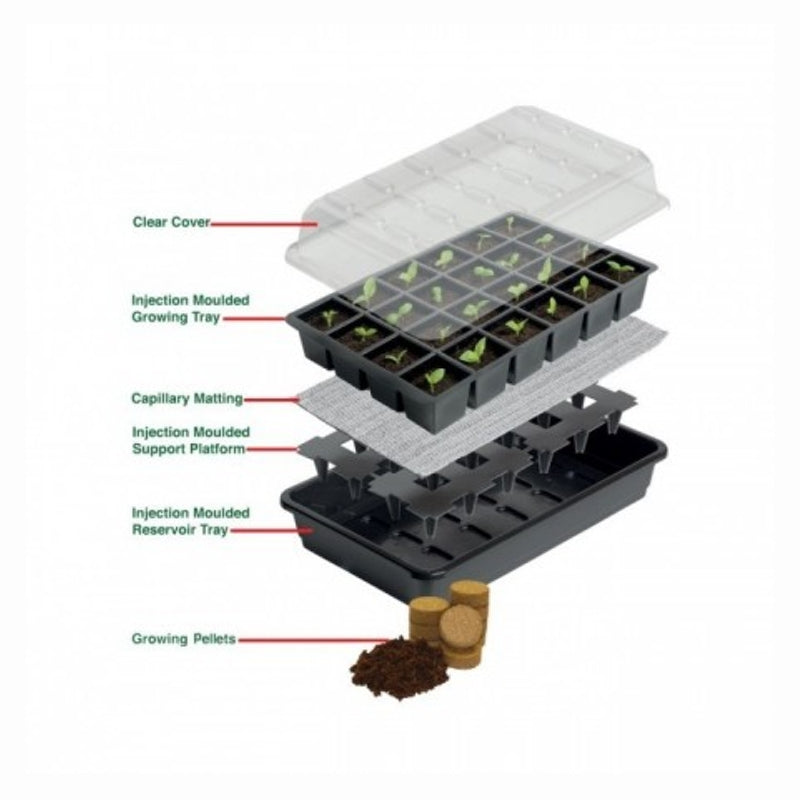 Clear Cover

Injection Moulded Growing Tray

Capillary Matting

Injection Moulded Support Platform

Injection Moulded Reservoir Tray

Growing Pellets